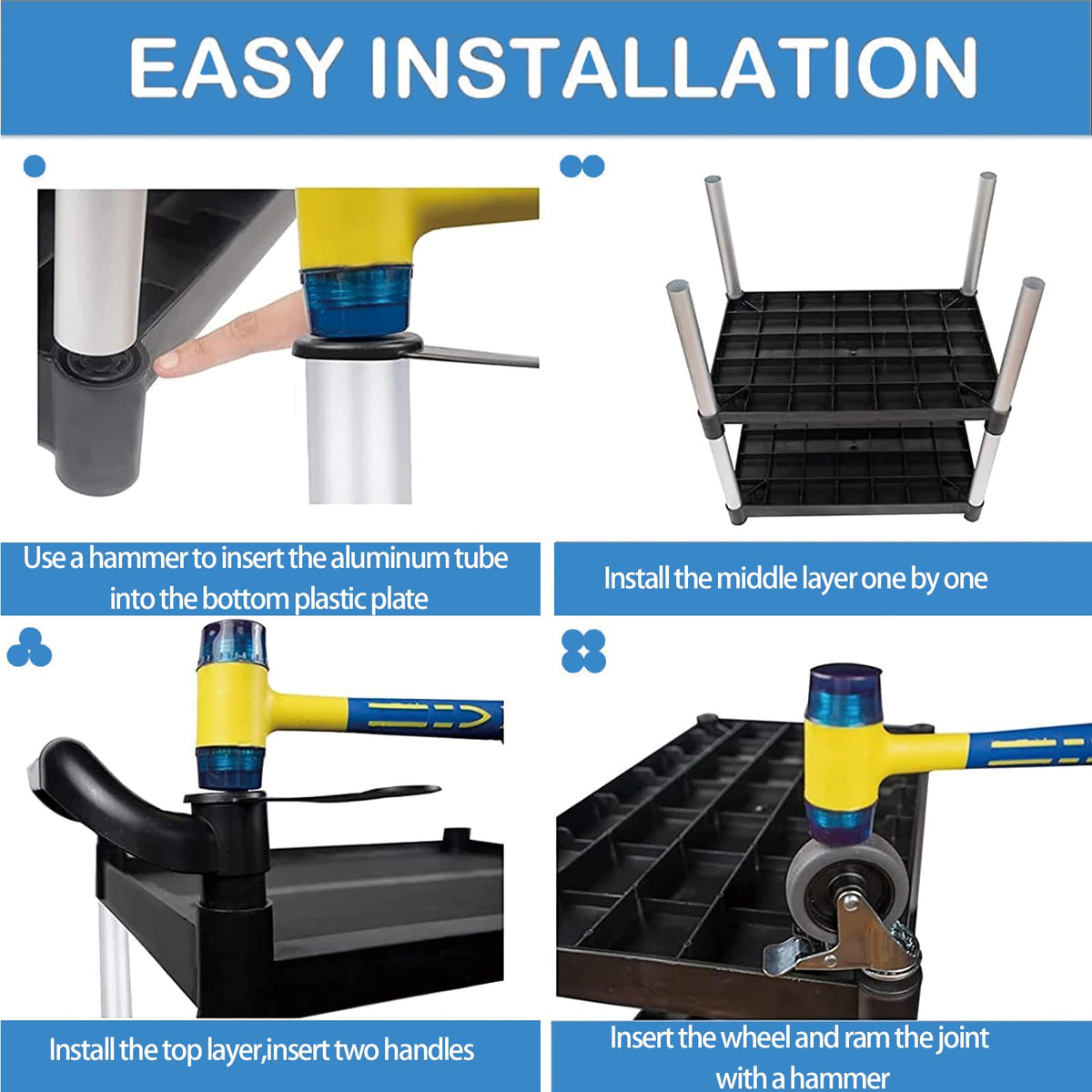 EASY INSTALLATION

Use a hammer to insert the aluminum tube into the bottom plastic plate

Install the middle layer one by one

Install the top layer,insert two handles

Insert the wheel and ram the joint with a hammer