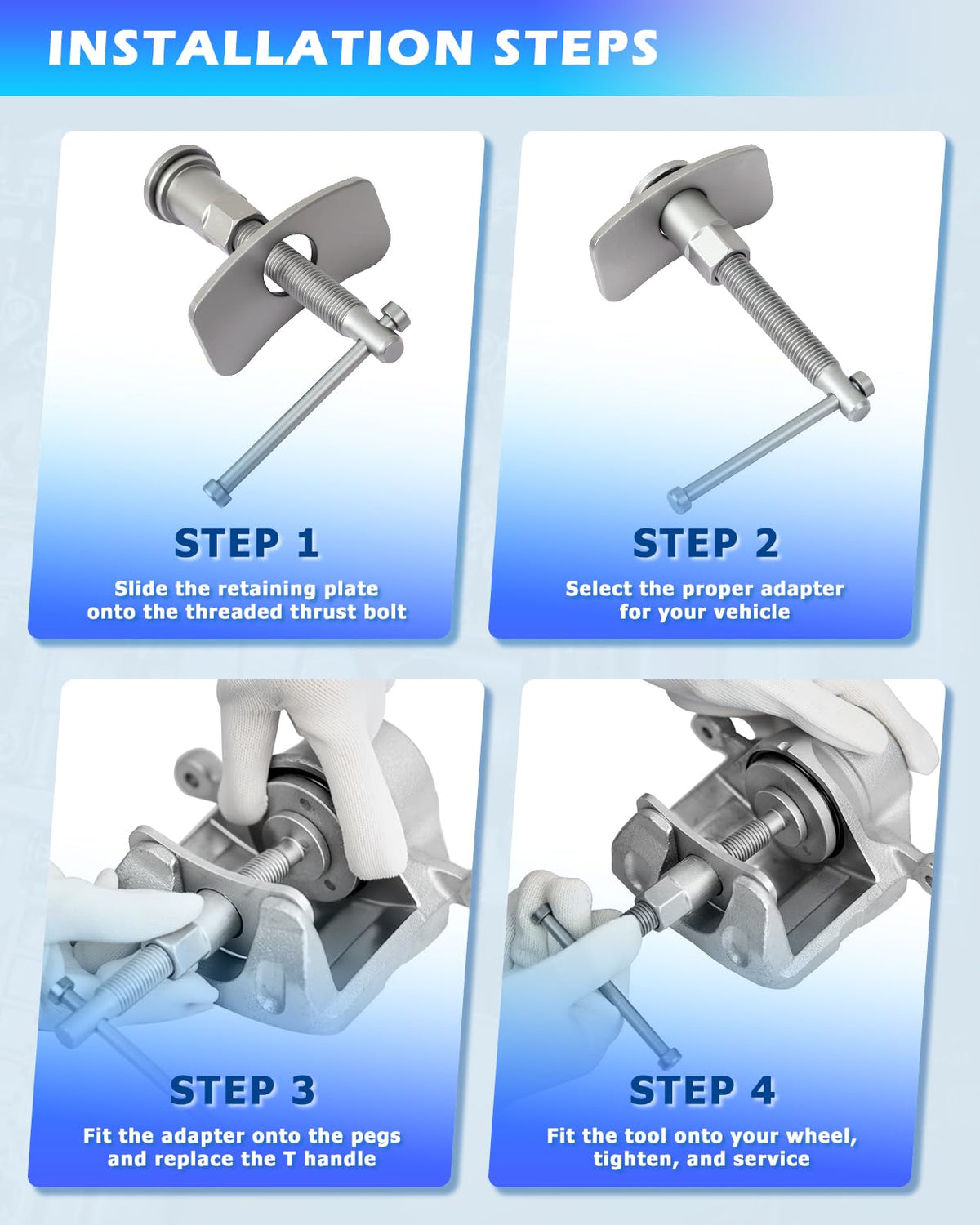 INSTALLATION STEPS

STEP 1

Slide the retaining plate onto the threaded thrust bolt

STEP 2

Select the proper adapter for your vehicle

STEP 3

Fit the adapter onto the pegs and replace the T handle

STEP 4

Fit the tool onto your wheel, tighten, and service