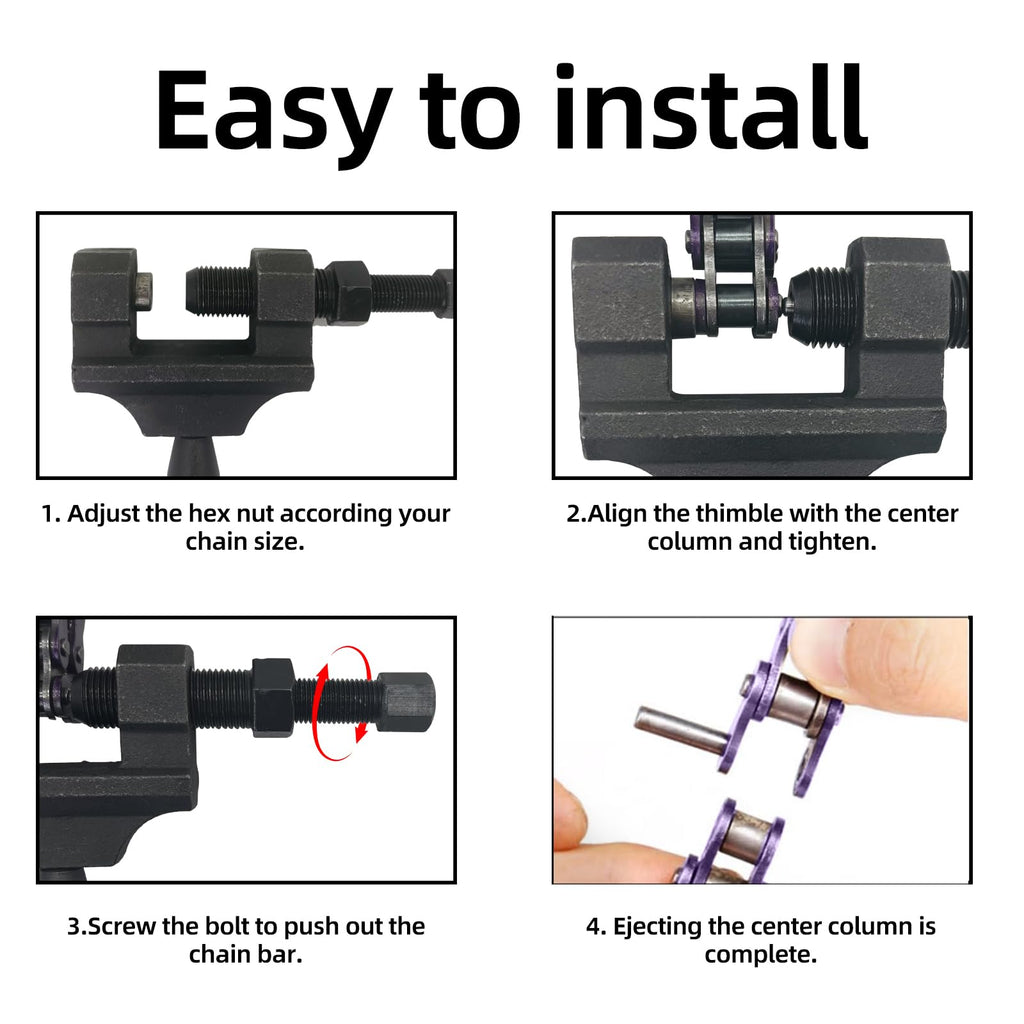 Easy to install

1. Adjust the hex nut according your chain size.

2.Align the thimble with the center column and tighten.

3.Screw the bolt to push out the chain bar.

4. Ejecting the center column is complete.